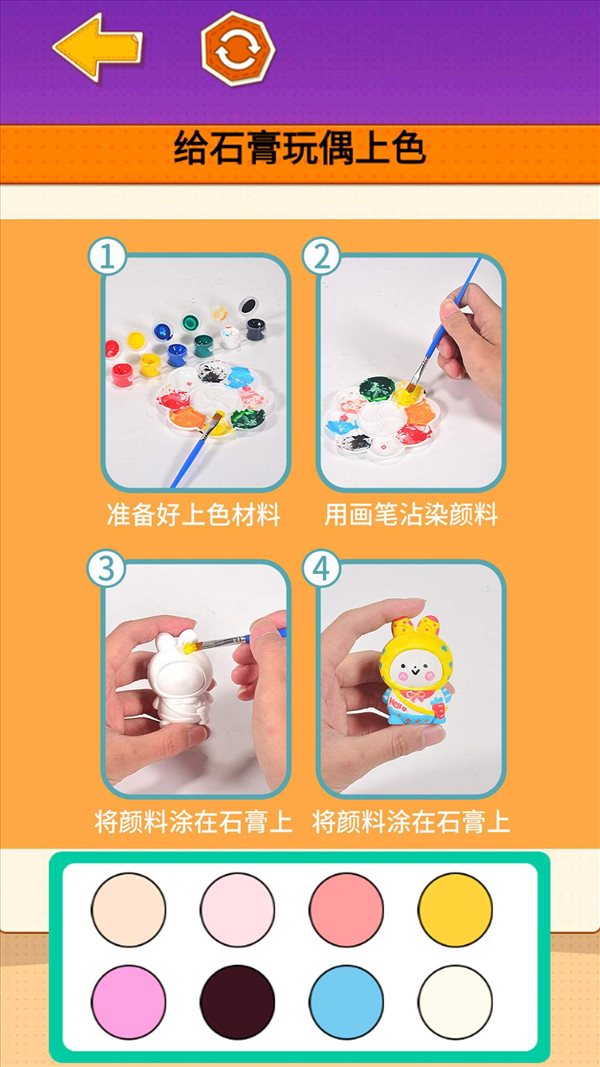 给石膏玩偶上色

1
准备好上色材料

2
用画笔沾染颜料

3
将颜料涂在石膏上

4
将颜料涂在石膏上